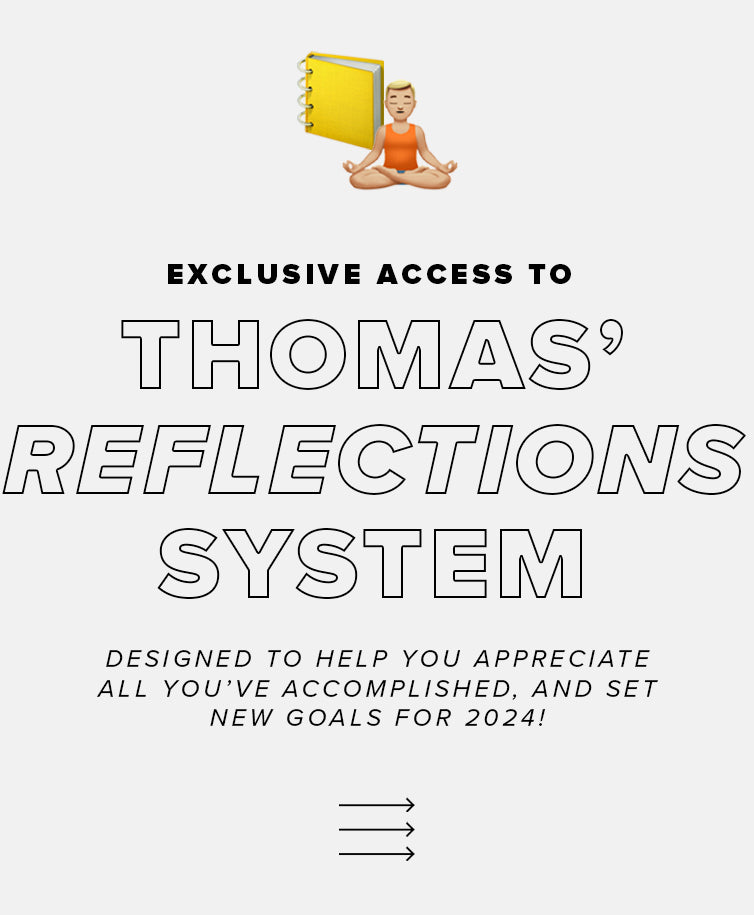 EXCLUSIVE ACCESS TO

THOMAS' REFLECTIONS SYSTEM

DESIGNED TO HELP YOU APPRECIATE ALL YOU'VE ACCOMPLISHED, AND SET NEW GOALS FOR 2024!