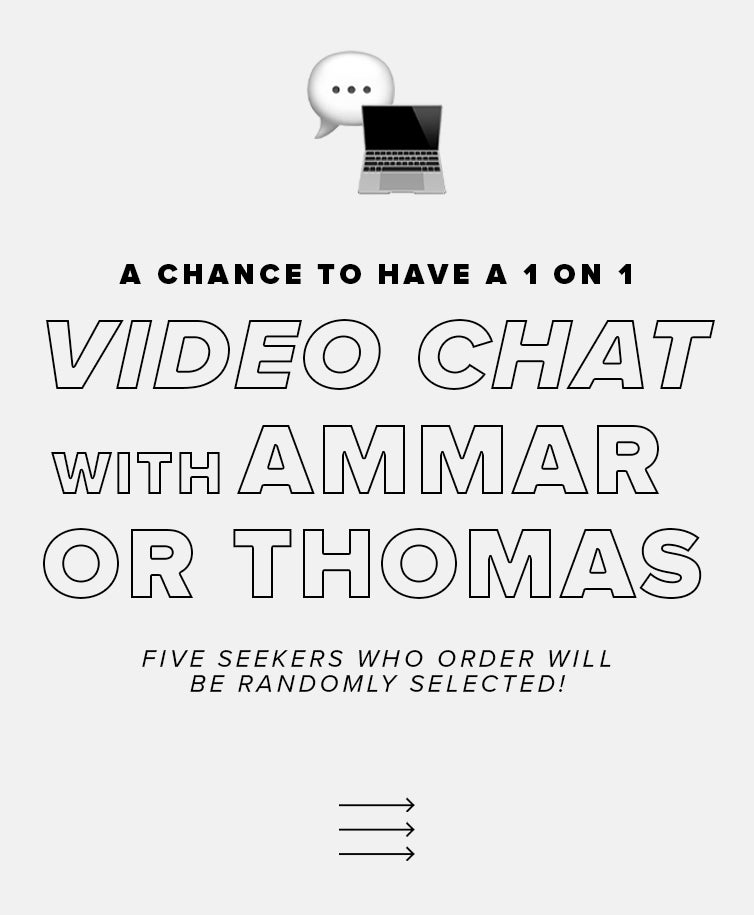 A CHANCE TO HAVE A 1 ON 1

VIDEO CHAT WITH AMMAR OR THOMAS

FIVE SEEKERS WHO ORDER WILL BE RANDOMLY SELECTED!