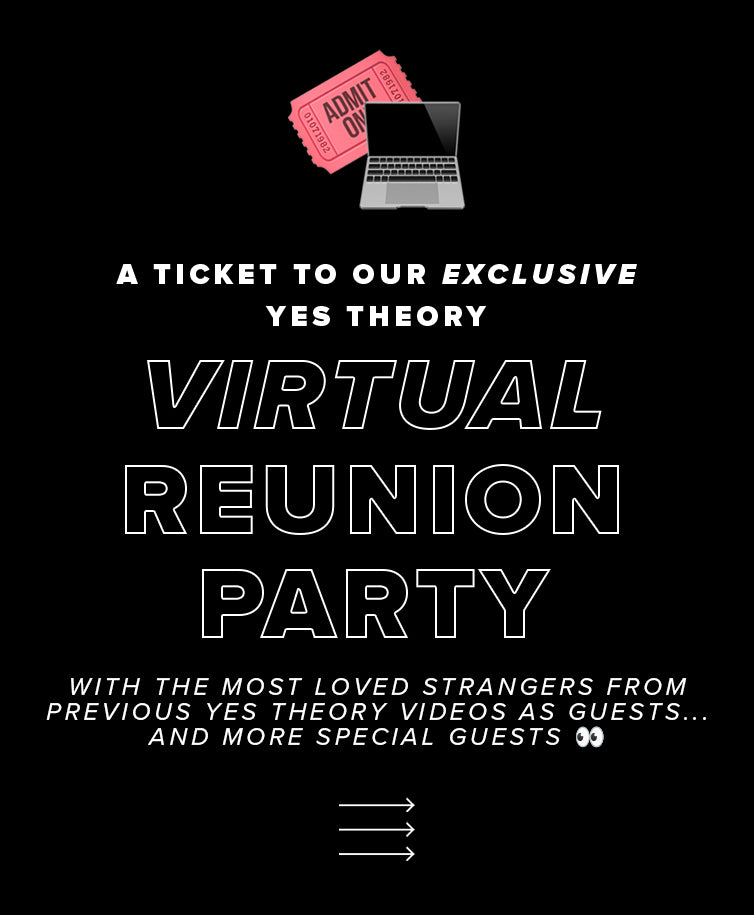 ADMIT ON

A TICKET TO OUR EXCLUSIVE YES THEORY

VIRTUAL REUNION PARTY

WITH THE MOST LOVED STRANGERS FROM PREVIOUS YES THEORY VIDEOS AS GUESTS... AND MORE SPECIAL GUESTS 👀