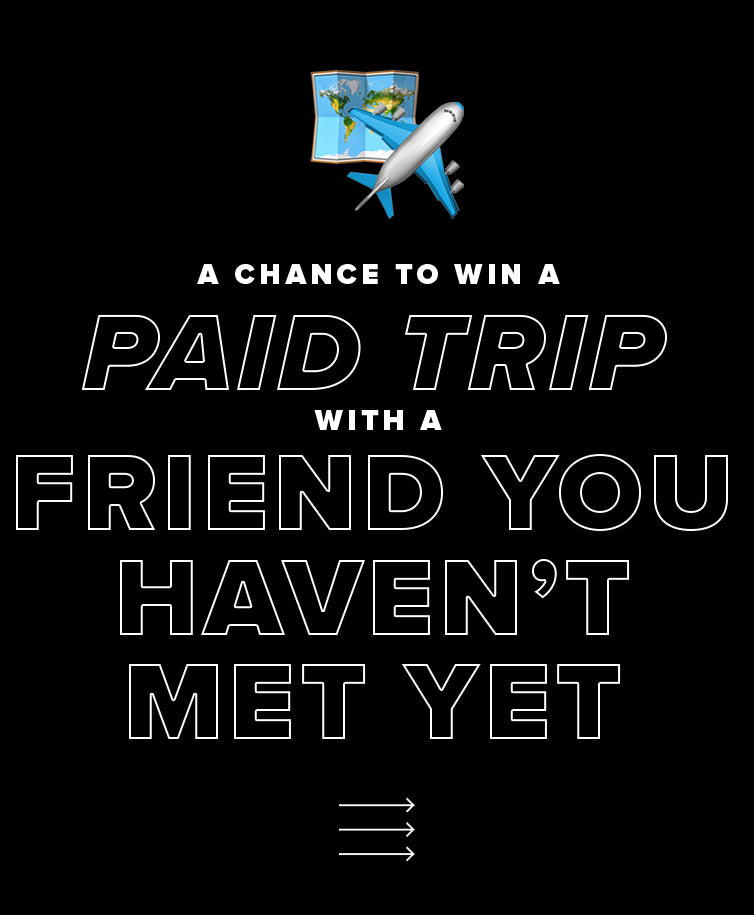 A CHANCE TO WIN A
PAID TRIP
WITH A
FRIEND YOU HAVEN'T MET YET