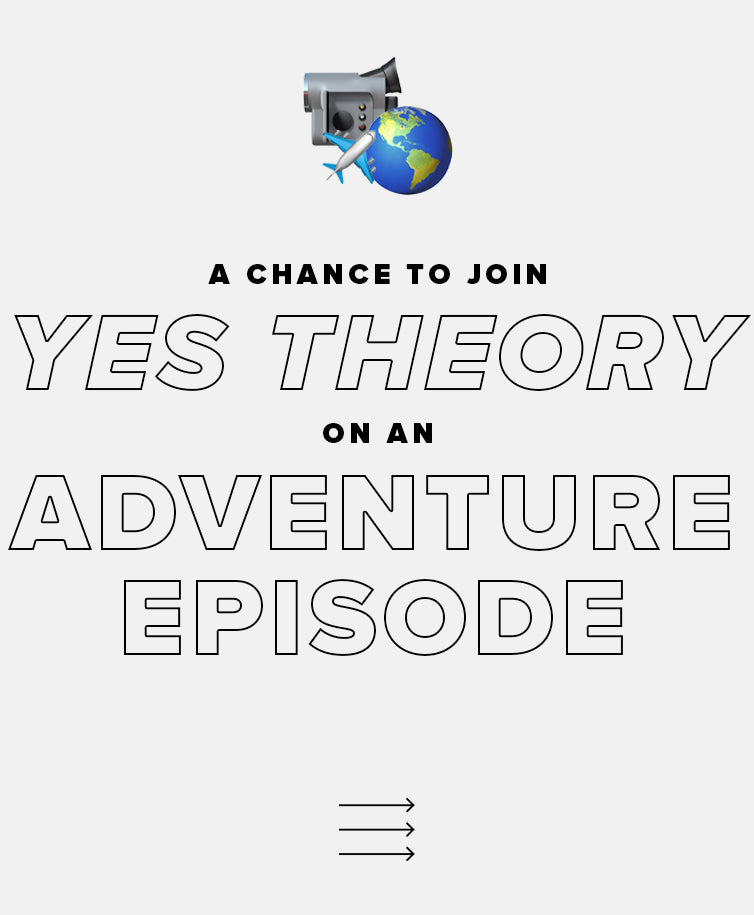 A CHANCE TO JOIN
YES THEORY
ON AN
ADVENTURE
EPISODE