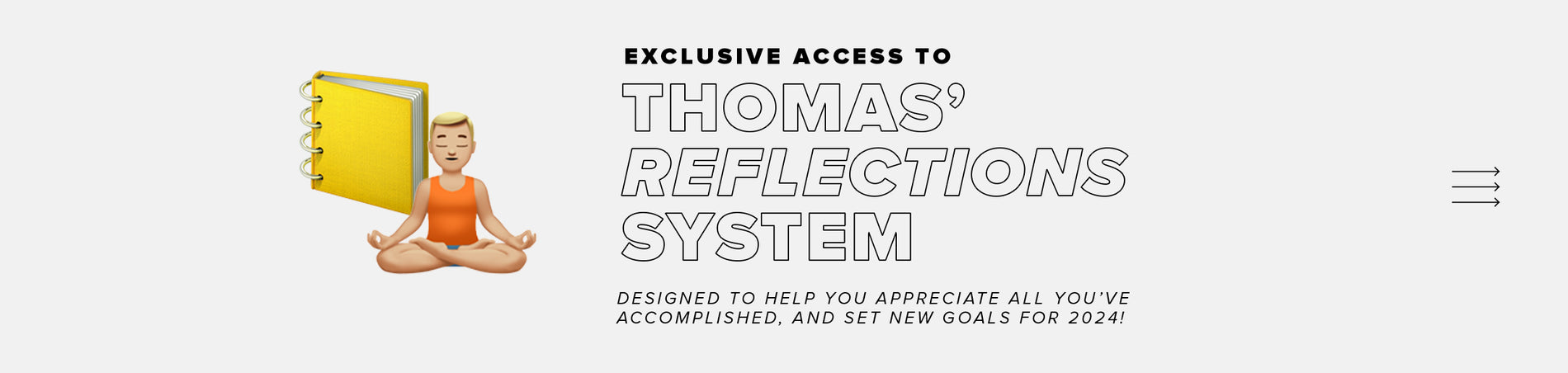 EXCLUSIVE ACCESS TO

THOMAS' REFLECTIONS SYSTEM

DESIGNED TO HELP YOU APPRECIATE ALL YOU'VE ACCOMPLISHED, AND SET NEW GOALS FOR 2024!