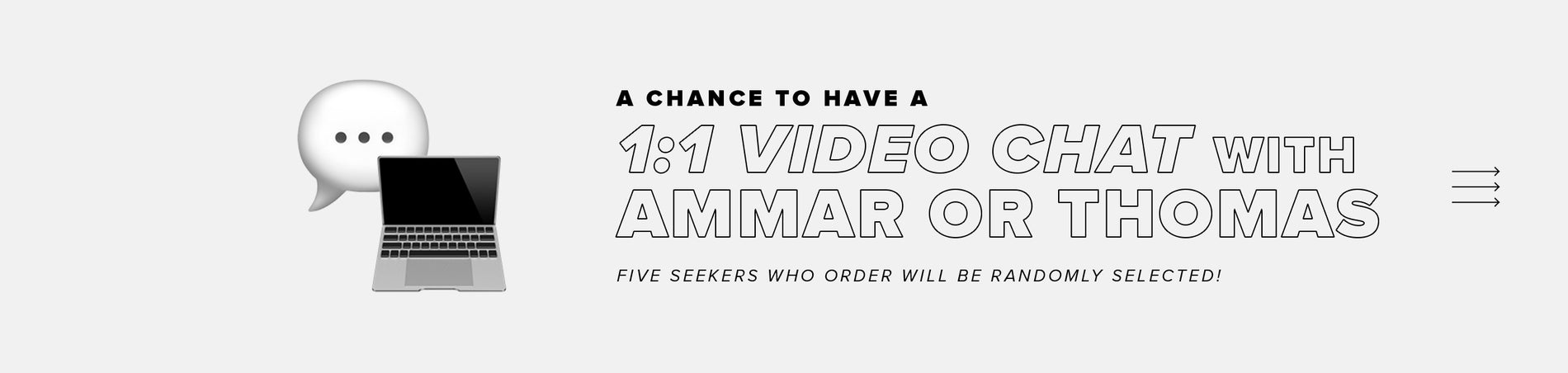 A CHANCE TO HAVE A

1:1 VIDEO CHAT WITH AMMAR OR THOMAS

FIVE SEEKERS WHO ORDER WILL BE RANDOMLY SELECTED!