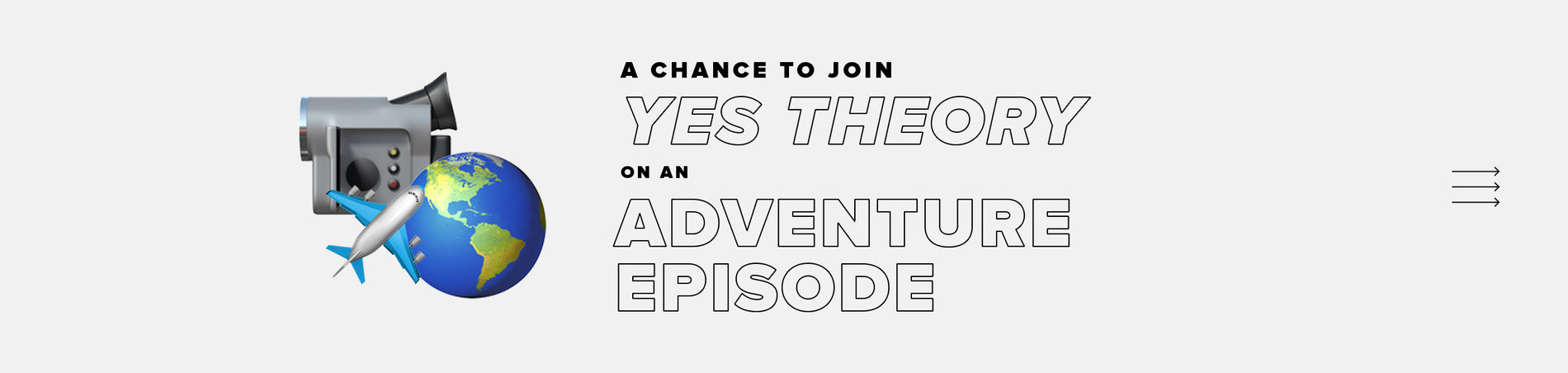 A CHANCE TO JOIN
YES THEORY
ON AN
ADVENTURE
EPISODE