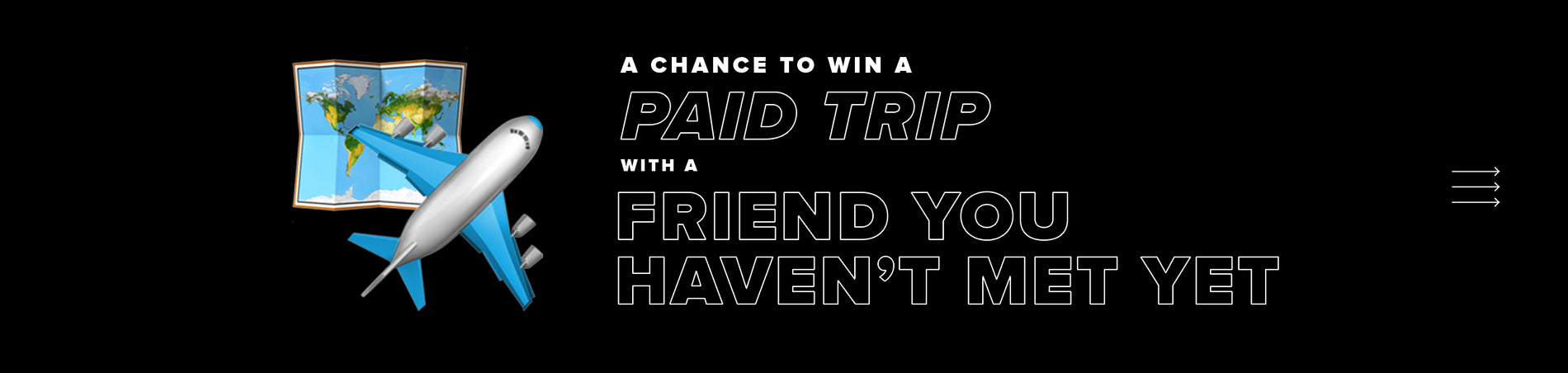 A CHANCE TO WIN A
PAID TRIP
WITH A
FRIEND YOU
HAVEN'T MET YET